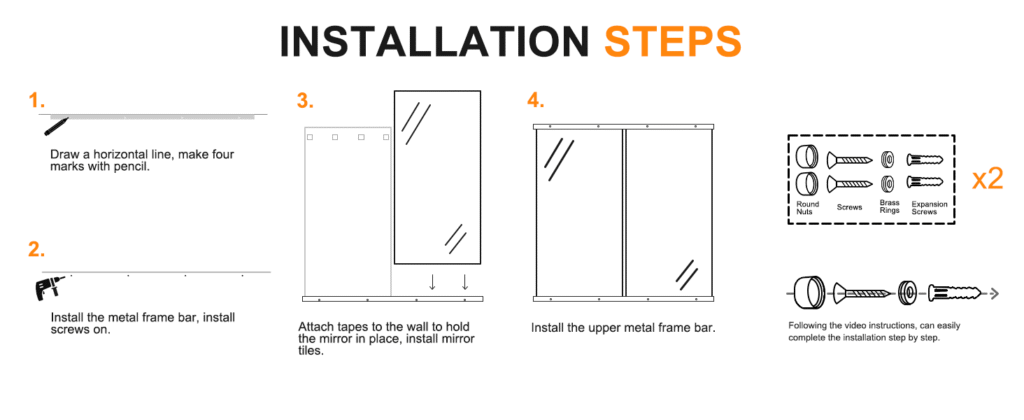 INSTALLATION STEPS

1.

Draw a horizontal line, make four marks with pencil.

2.

Install the metal frame bar, install screws on.

3.

Attach tapes to the wall to hold the mirror in place, install mirror tiles.

4.

Install the upper metal frame bar.

Round Nuts

Screws

Brass Rings

Expansion Screws

x2

Following the video instructions, can easily complete the installation step by step.